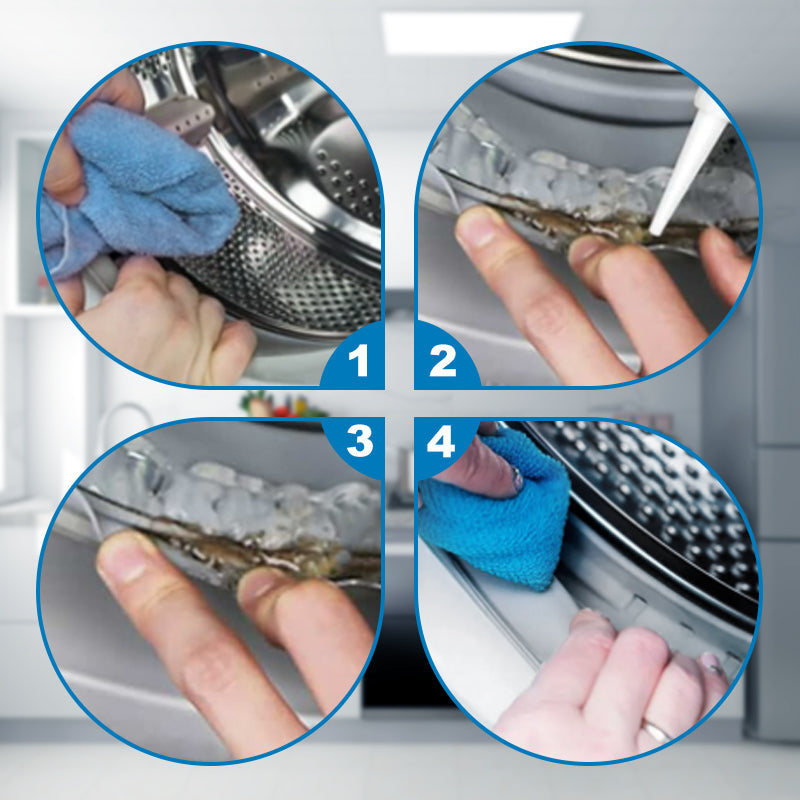 1
2
3
4